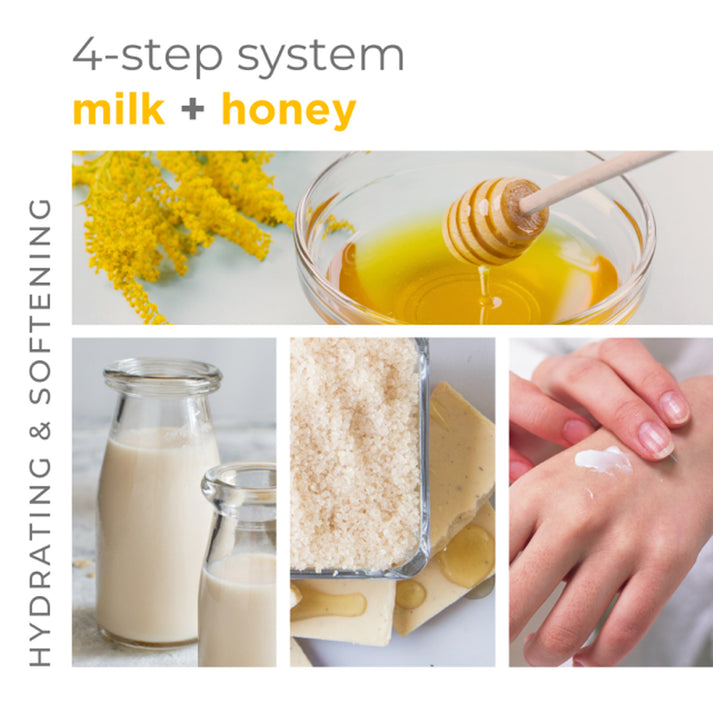 4-step system
milk + honey

HYDRATING & SOFTENING