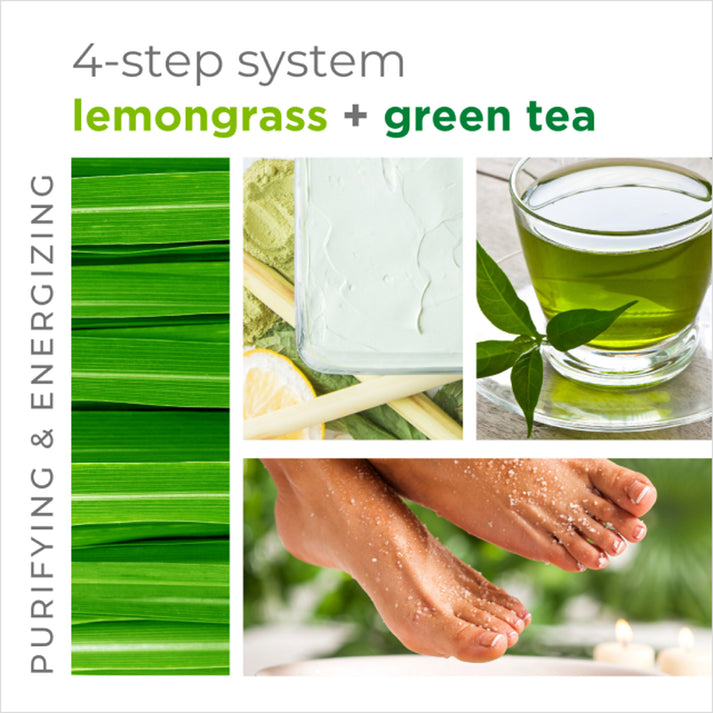 4-step system
lemongrass + green tea

PURIFYING & ENERGIZING