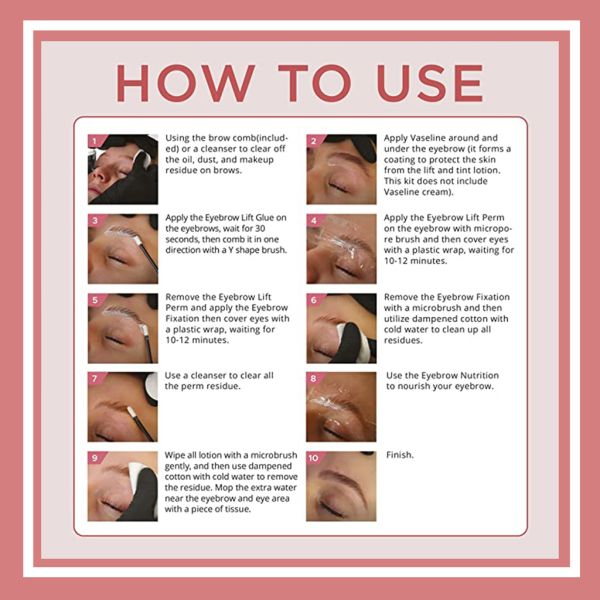 HOW TO USE

1 Using the brow comb(included) or a cleanser to clear off the oil, dust, and makeup residue on brows.

2 Apply Vaseline around and under the eyebrow (it forms a coating to protect the skin from the lift and tint lotion. This kit does not include Vaseline cream).

3 Apply the Eyebrow Lift Glue on the eyebrows, wait for 30 seconds, then comb it in one direction with a Y shape brush.

4 Apply the Eyebrow Lift Perm on the eyebrow with micropore brush and then cover eyes with a plastic wrap, waiting for 10-12 minutes.

5 Remove the Eyebrow Lift Perm and apply the Eyebrow Fixation then cover eyes with a plastic wrap, waiting for 10-12 minutes.

6 Remove the Eyebrow Fixation with a microbrush and then utilize dampened cotton with cold water to clean up all residues.

7 Use a cleanser to clear all the perm residue.

8 Use the Eyebrow Nutrition to nourish your eyebrow.

9 Wipe all lotion with a microbrush gently, and then use dampened cotton with cold water to remove the residue. Mop the extra water near the eyebrow and eye area with a piece of tissue.

10 Finish.