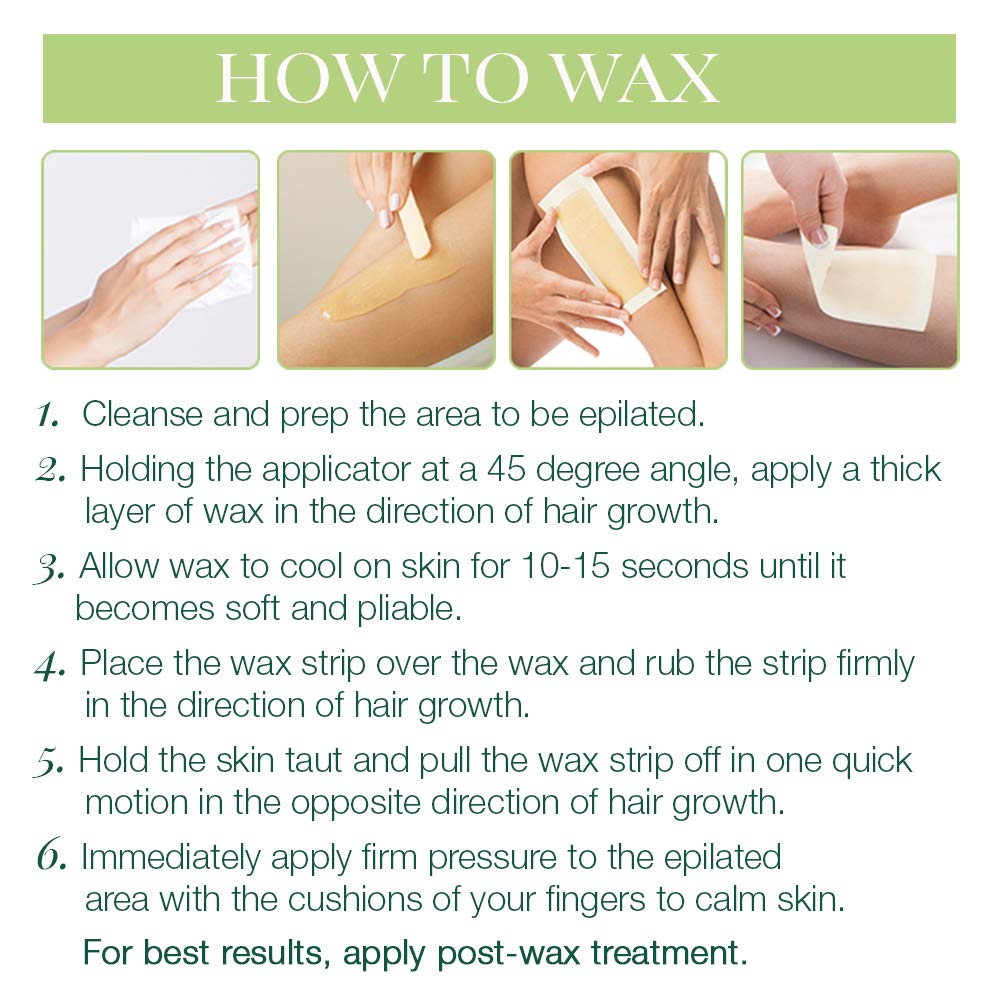 HOW TO WAX

1. Cleanse and prep the area to be epilated.

2. Holding the applicator at a 45 degree angle, apply a thick layer of wax in the direction of hair growth.

3. Allow wax to cool on skin for 10-15 seconds until it becomes soft and pliable.

4. Place the wax strip over the wax and rub the strip firmly in the direction of hair growth.

5. Hold the skin taut and pull the wax strip off in one quick motion in the opposite direction of hair growth.

6. Immediately apply firm pressure to the epilated area with the cushions of your fingers to calm skin.

For best results, apply post-wax treatment.