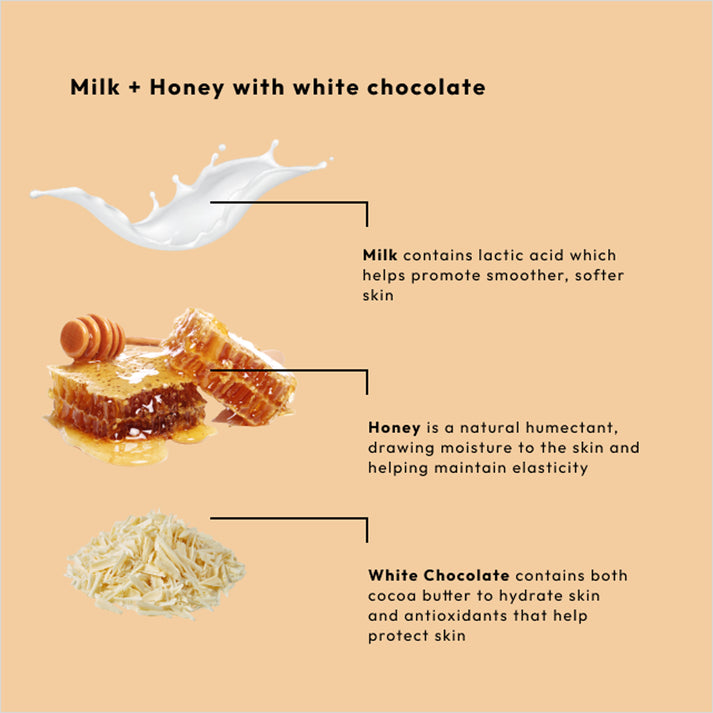 Milk + Honey with white chocolate

Milk contains lactic acid which helps promote smoother, softer skin

Honey is a natural humectant, drawing moisture to the skin and helping maintain elasticity

White Chocolate contains both cocoa butter to hydrate skin and antioxidants that help protect skin