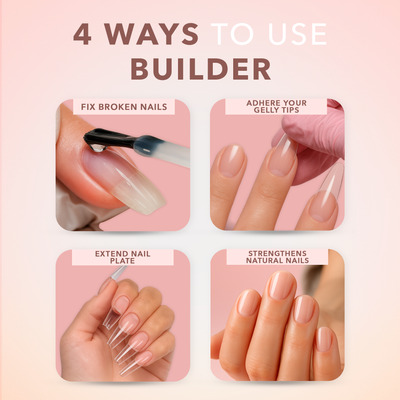 4 WAYS TO USE BUILDER

FIX BROKEN NAILS

ADHERE YOUR GELLY TIPS

EXTEND NAIL PLATE

STRENGTHENS NATURAL NAILS