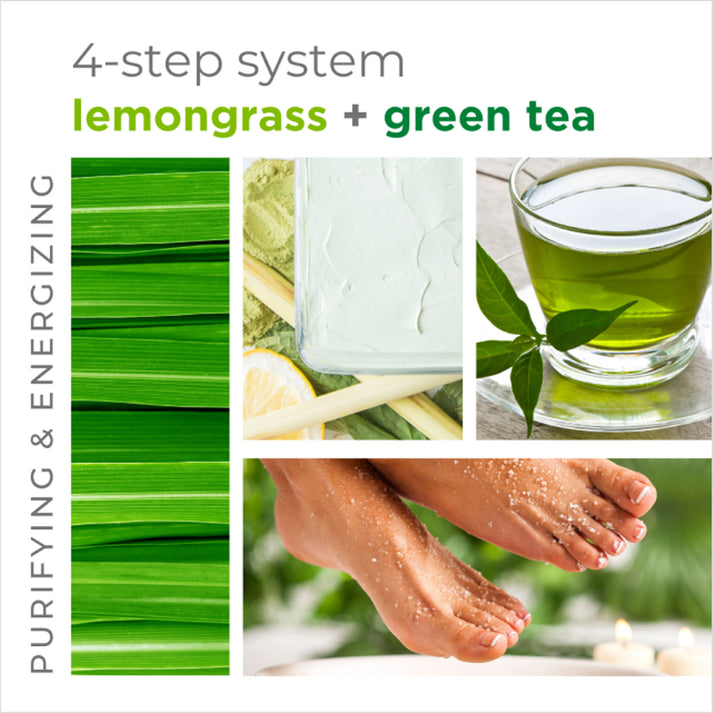 4-step system
lemongrass + green tea

PURIFYING & ENERGIZING